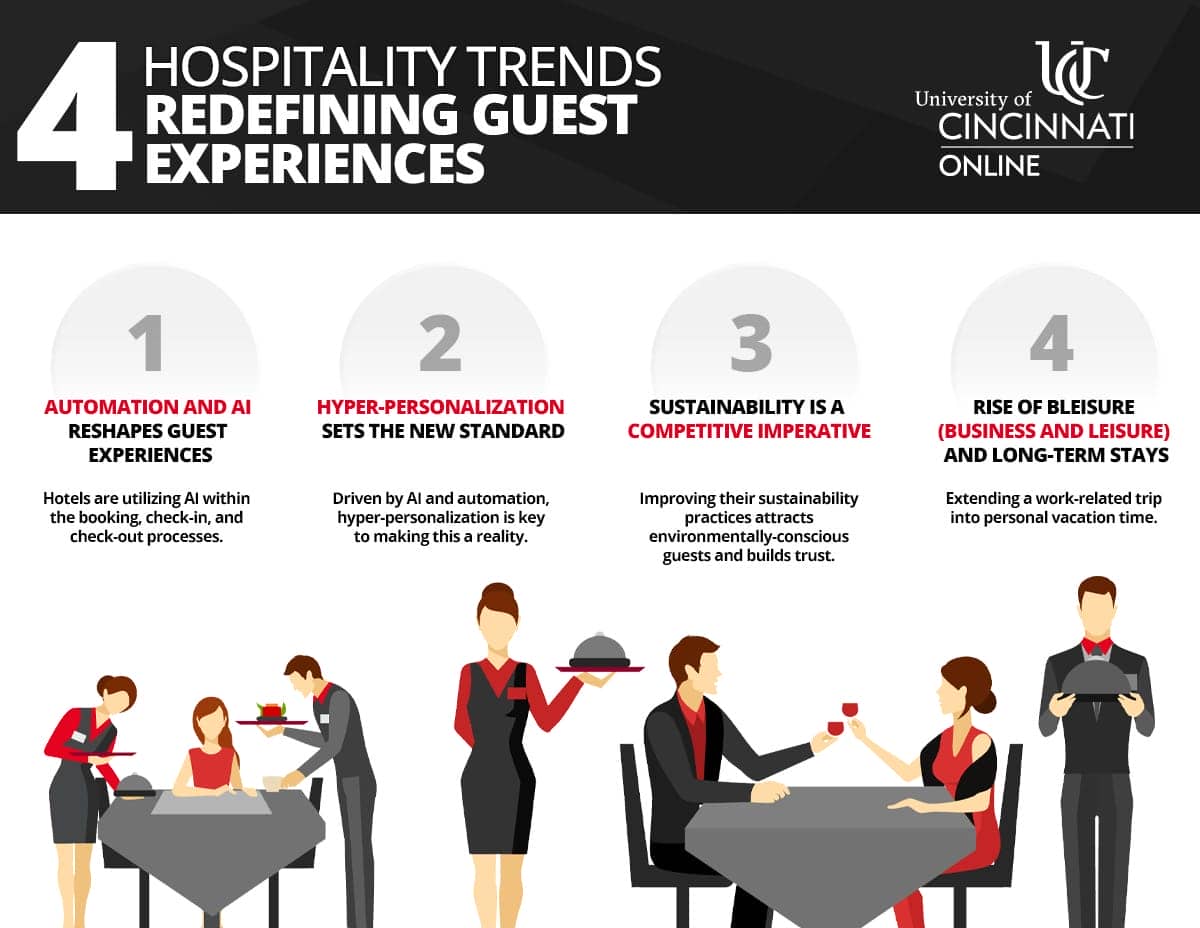 4 HOSPITALITY TRENDS REDEFINING GUEST EXPERIENCES

UC University of CINCINNATI ONLINE

1

AUTOMATION AND AI RESHAPES GUEST EXPERIENCES

Hotels are utilizing AI within the booking, check-in, and check-out processes.

2

HYPER-PERSONALIZATION SETS THE NEW STANDARD

Driven by AI and automation, hyper-personalization is key to making this a reality.

3

SUSTAINABILITY IS A COMPETITIVE IMPERATIVE

Improving their sustainability practices attracts environmentally-conscious guests and builds trust.

4

RISE OF BLEISURE (BUSINESS AND LEISURE) AND LONG-TERM STAYS

Extending a work-related trip into personal vacation time.